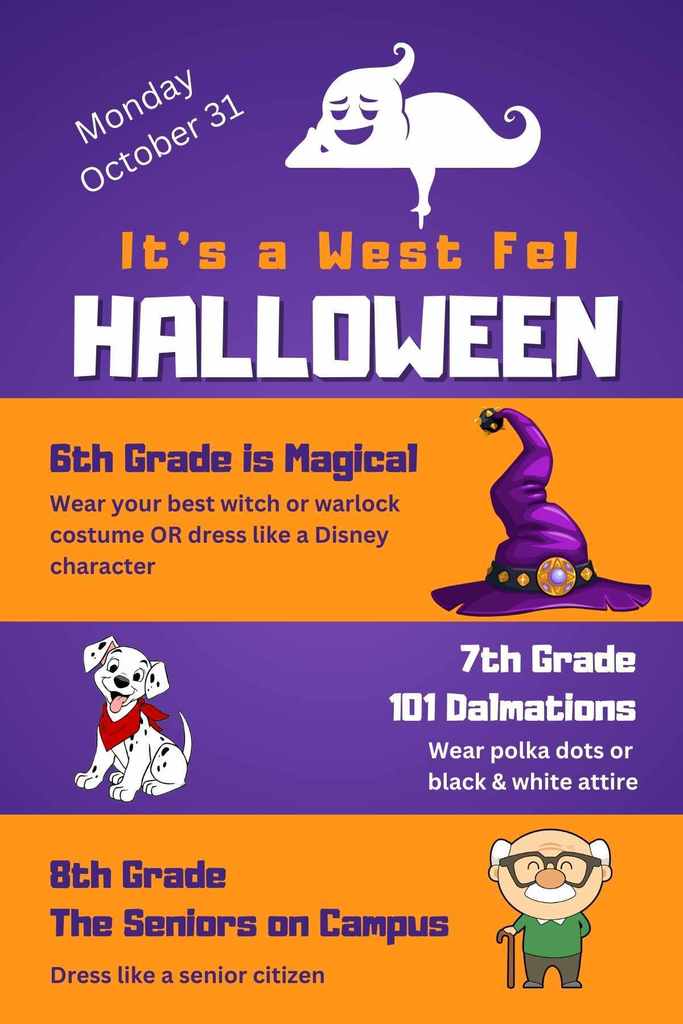 Monday
October 31

It's a West Fel
HALLOWEEN

6th Grade is Magical
Wear your best witch or warlock costume OR dress like a Disney character

7th Grade
101 Dalmations
Wear polka dots or black & white attire

8th Grade
The Seniors on Campus
Dress like a senior citizen